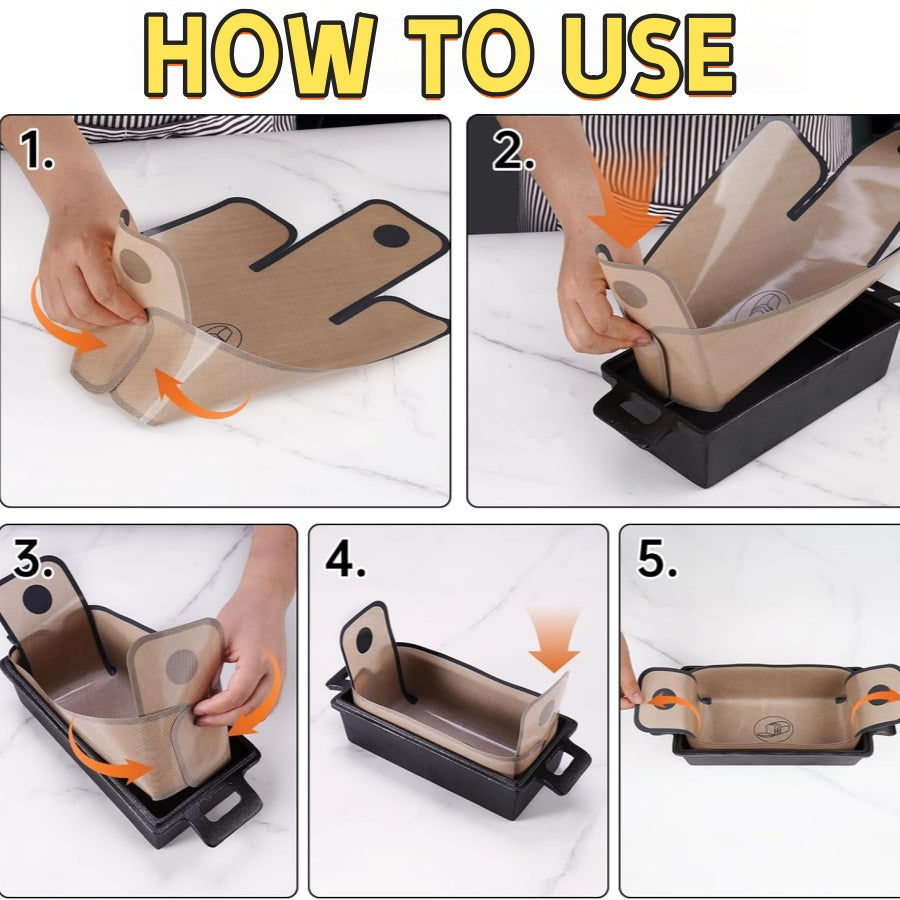 HOW TO USE

1.

2.

3.

4.

5.