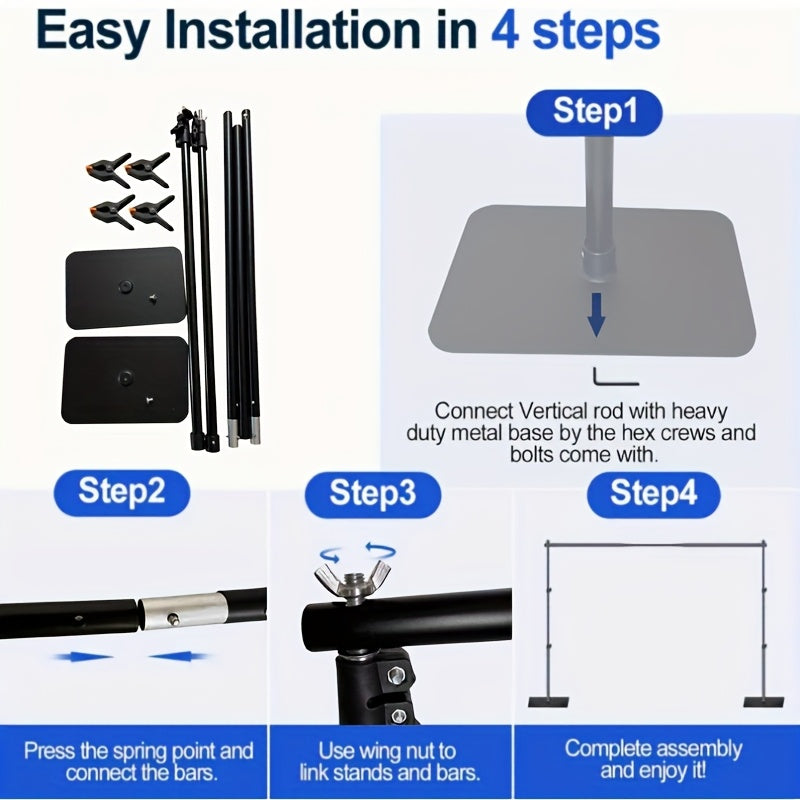 Easy Installation in 4 steps

Step1

Connect Vertical rod with heavy duty metal base by the hex crews and bolts come with.

Step2

Press the spring point and connect the bars.

Step3

Use wing nut to link stands and bars.

Step4

Complete assembly and enjoy it!